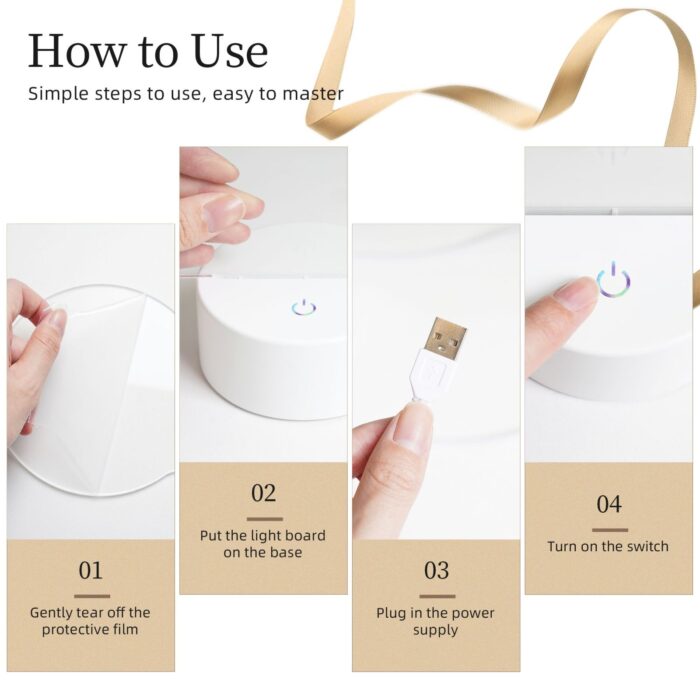 How to Use
Simple steps to use, easy to master

01
Gently tear off the protective film

02
Put the light board on the base

03
Plug in the power supply

04
Turn on the switch